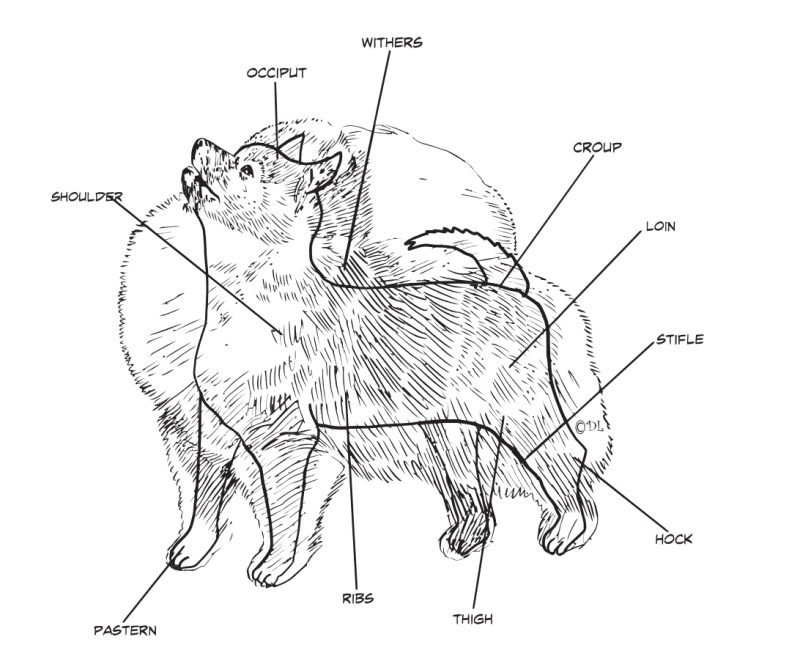 WITHERS

OCCIPUT

CROUP

SHOULDER

LOIN

STIFLE

©DL

HOCK

PASTERN

RIBS

THIGH